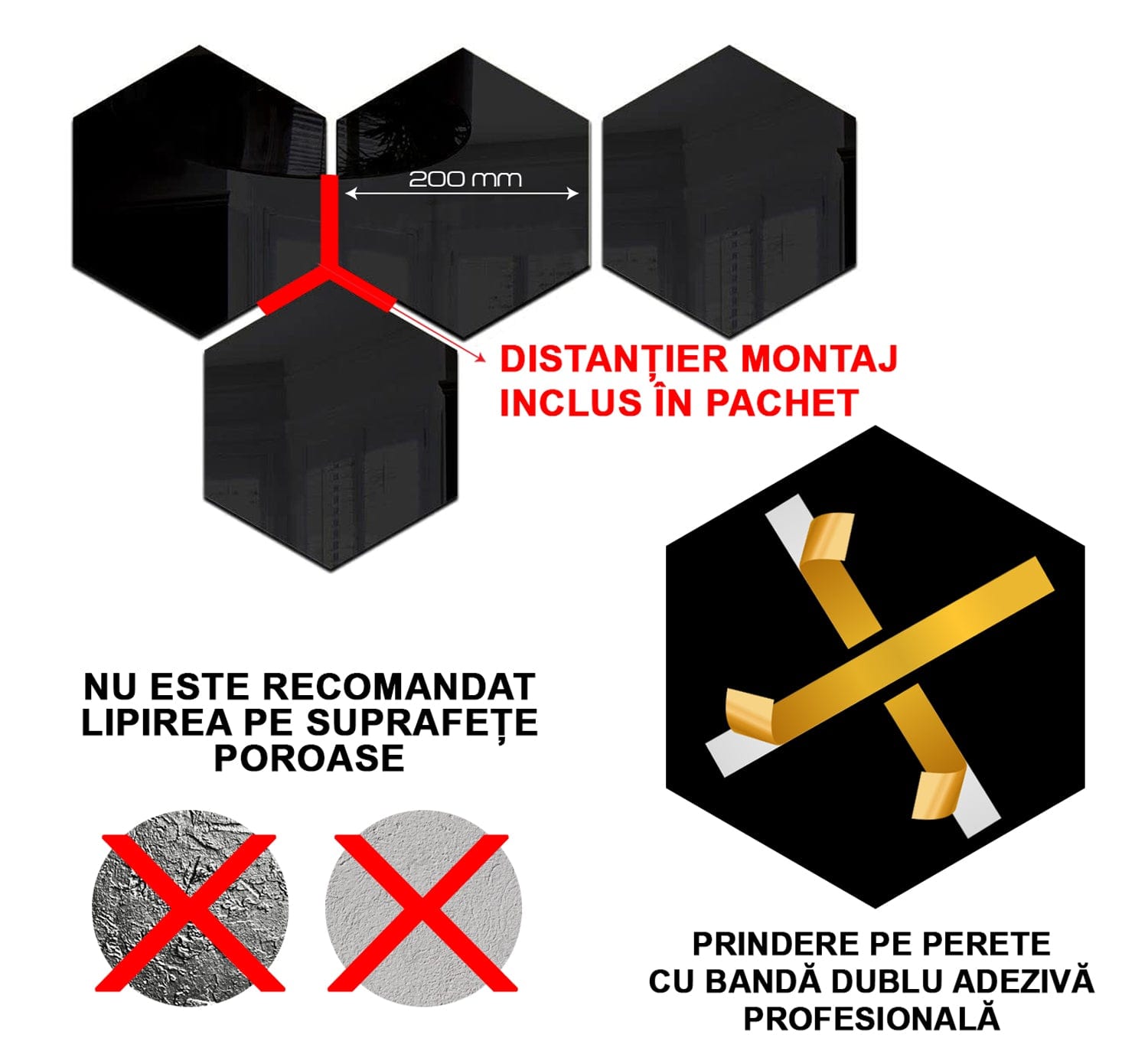 200 mm

DISTANȚIER MONTAJ INCLUS ÎN PACHET

NU ESTE RECOMANDAT LIPIREA PE SUPRAFEȚE POROASE

PRINDERE PE PERETE CU BANDĂ DUBLU ADEZIVĂ PROFESIONALĂ