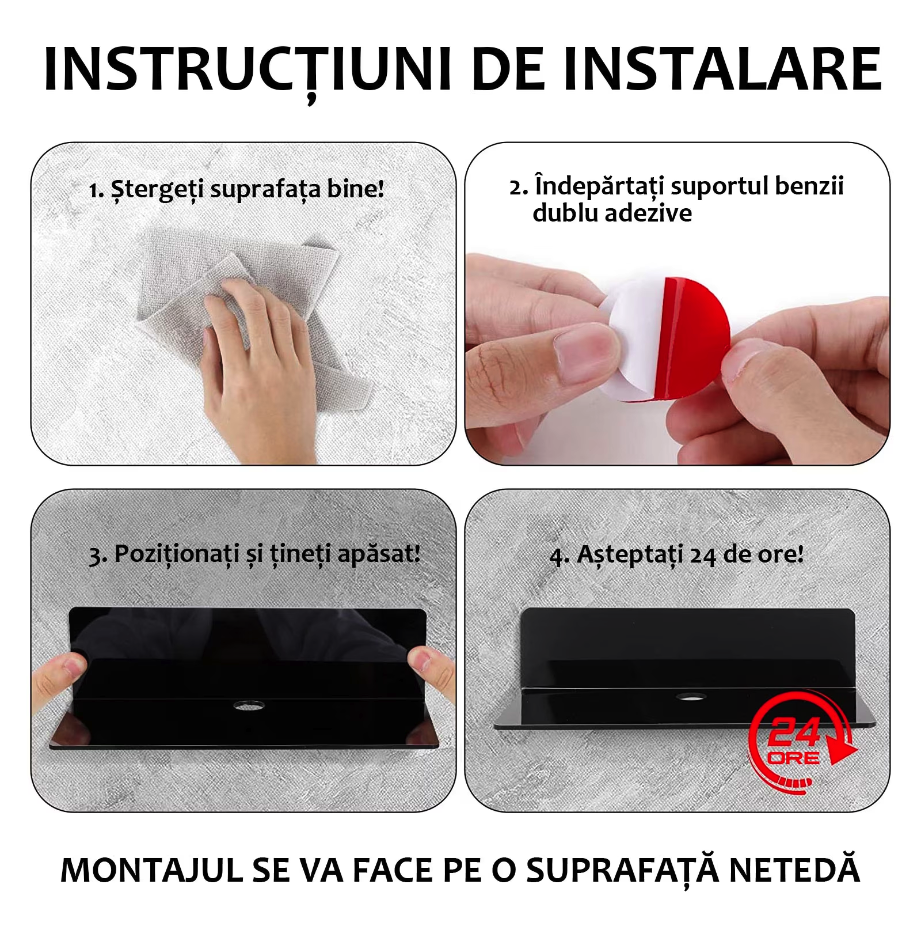 INSTRUCȚIUNI DE INSTALARE

1. Ștergeți suprafața bine!

2. Îndepărtați suportul benzii dublu adezive

3. Poziționați și țineți apăsat!

4. Așteptați 24 de ore!

24
ORE

MONTAJUL SE VA FACE PE O SUPRAFAȚĂ NETEDĂ